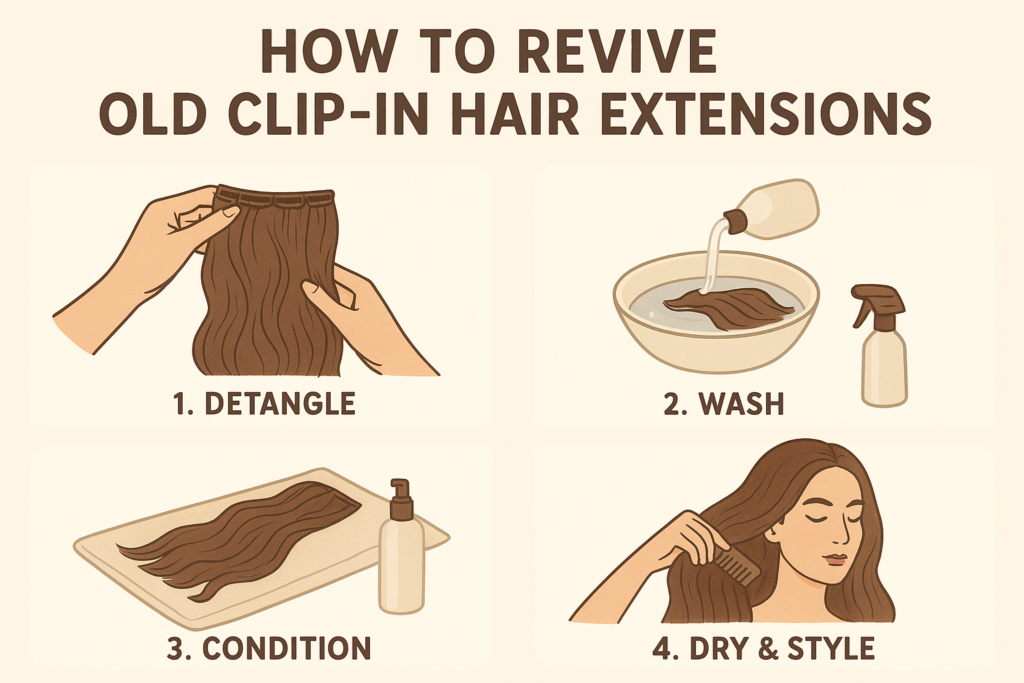 HOW TO REVIVE OLD CLIP-IN HAIR EXTENSIONS

1. DETANGLE

2. WASH

3. CONDITION

4. DRY & STYLE